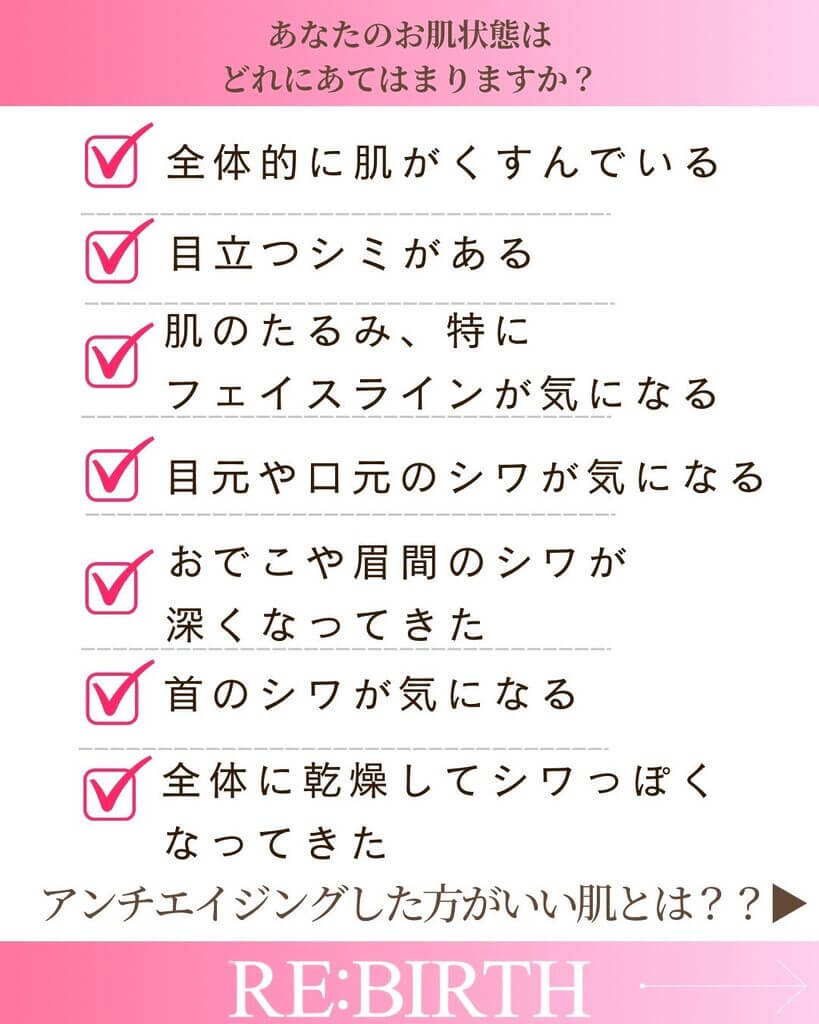 あなたのお肌状態は
どれにあてはまりますか？

☑ 全体的に肌がくすんでいる

☑ 目立つシミがある

☑ 肌のたるみ、特にフェイスラインが気になる

☑ 目元や口元のシワが気になる

☑ おでこや眉間のシワが深くなってきた

☑ 首のシワが気になる

☑ 全体に乾燥してシワっぽくなってきた

アンチエイジングした方がいい肌とは？？▶

RE:BIRTH